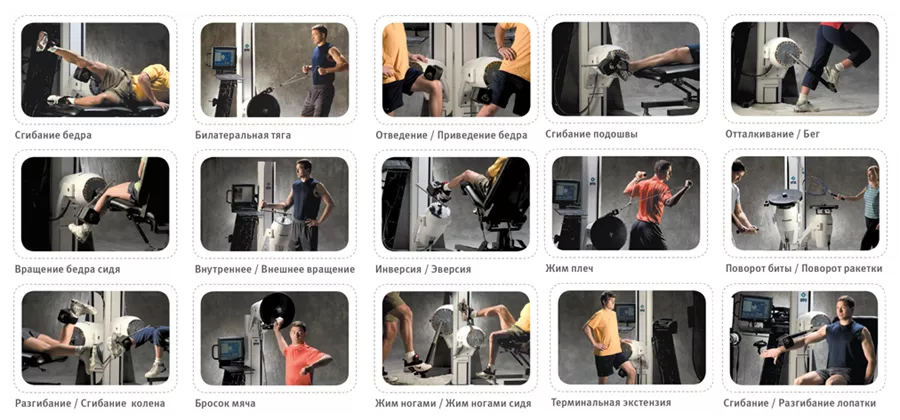 Сгибание бедра

Билатеральная тяга

Отведение / Приведение бедра

Сгибание подошвы

Отталкивание / Бег

Вращение бедра сидя

Внутреннее / Внешнее вращение

Инверсия / Эверсия

Жим плеч

Поворот биты / Поворот ракетки

Разгибание / Сгибание колена

Бросок мяча

Жим ногами / Жим ногами сидя

Терминальная экстензия

Сгибание / Разгибание лопатки